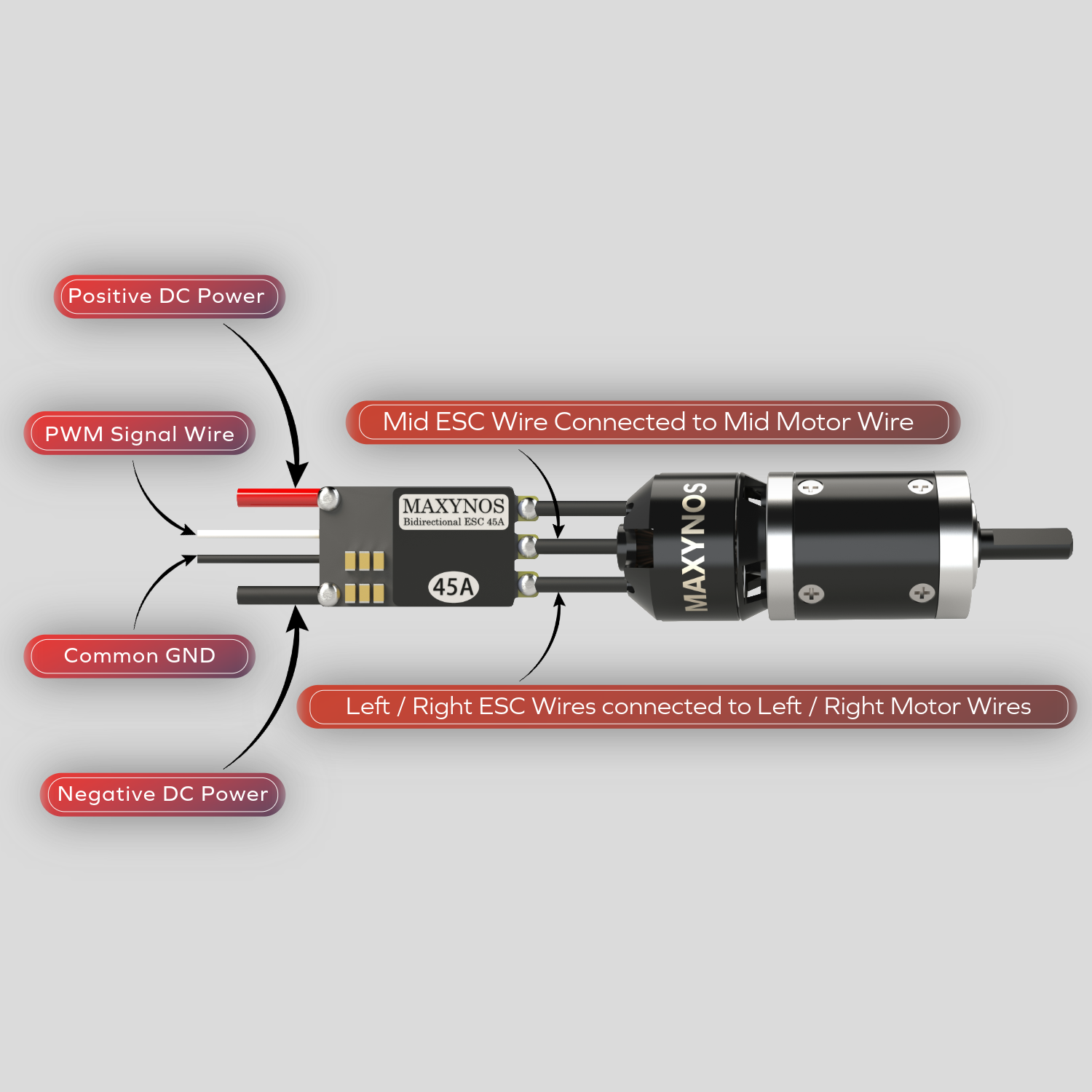 Positive DC Power

PWM Signal Wire

Mid ESC Wire Connected to Mid Motor Wire

MAXYNOS
Bidirectional ESC 45A

45A

MAXYNOS

Common GND

Left / Right ESC Wires connected to Left / Right Motor Wires

Negative DC Power